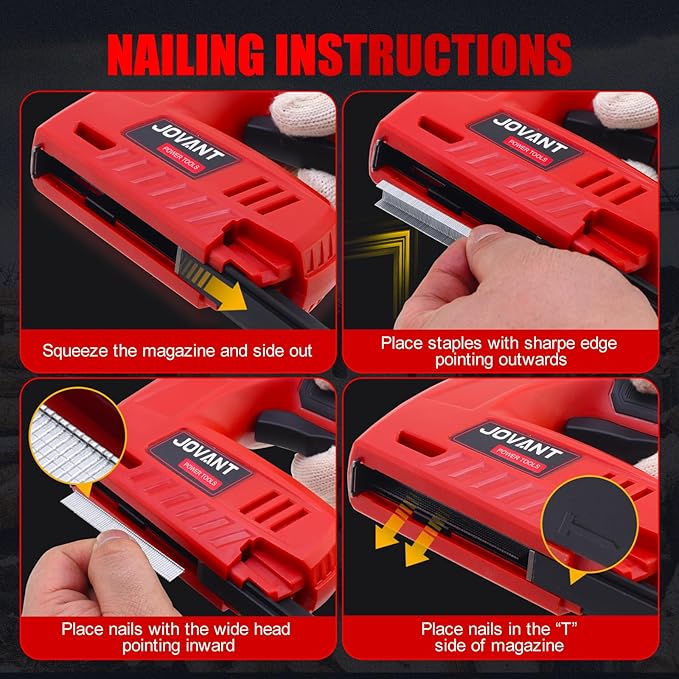 NAILING INSTRUCTIONS

JOVANT
POWER TOOLS

Squeeze the magazine and side out

JOVANT
POWER TOOLS

Place staples with sharpe edge pointing outwards

JOVANT
POWER TOOLS

Place nails with the wide head pointing inward

JOVANT
POWER TOOLS

Place nails in the “T” side of magazine