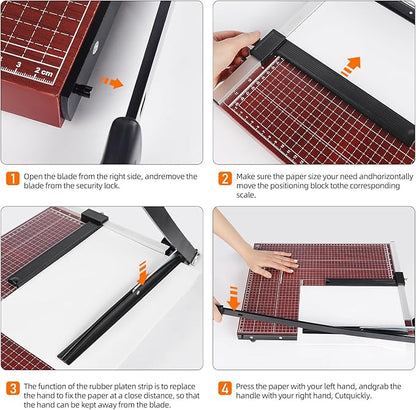 3
2 cm

1 Open the blade from the right side, andremove the blade from the security lock.

2 Make sure the paper size your need andhorizontally move the positioning block tothe corresponding scale.

3 The function of the rubber platen strip is to replace the hand to fix the paper at a close distance, so that the hand can be kept away from the blade.

4 Press the paper with your left hand, andgrab the handle with your right hand, Cutquickly.