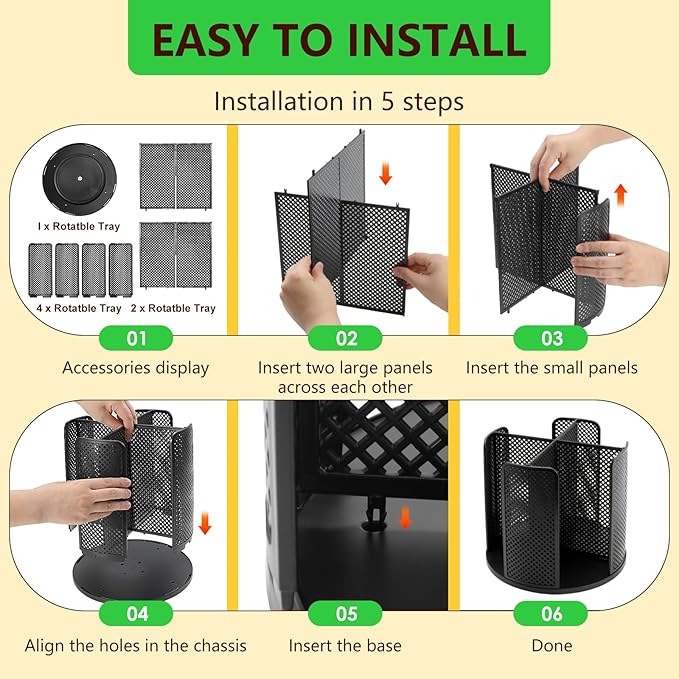 EASY TO INSTALL

Installation in 5 steps

1 x Rotatble Tray

4 x Rotatble Tray

2 x Rotatble Tray

01

Accessories display

02

Insert two large panels across each other

03

Insert the small panels

04

Align the holes in the chassis

05

Insert the base

06

Done