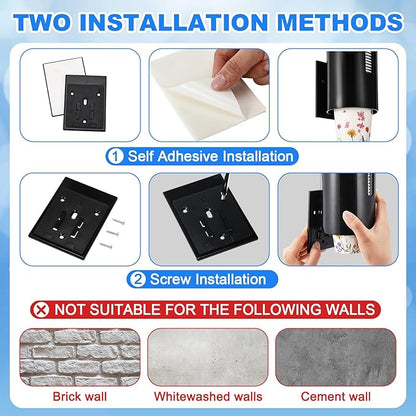 TWO INSTALLATION METHODS

1 Self Adhesive Installation

2 Screw Installation

NOT SUITABLE FOR THE FOLLOWING WALLS

Brick wall

Whitewashed walls

Cement wall