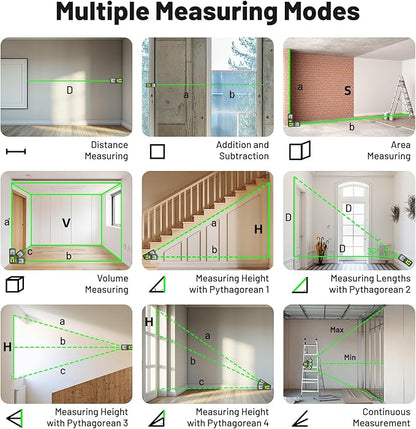 Multiple Measuring Modes

D

Distance Measuring

a b

Addition and Subtraction

a S b

Area Measuring

a V c b

Volume Measuring

a H b

Measuring Height with Pythagorean 1

D D D 30°

Measuring Lengths with Pythagorean 2

H a b c

Measuring Height with Pythagorean 3

H a b c

Measuring Height with Pythagorean 4

Max Min

Continuous Measurement