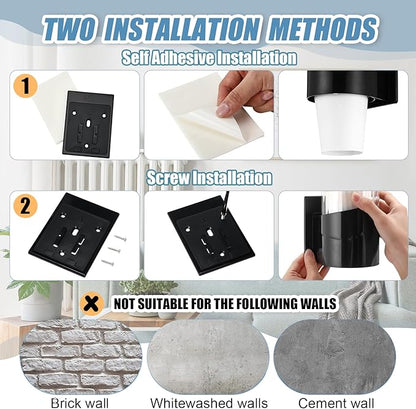 TWO INSTALLATION METHODS

Self Adhesive Installation

1

Screw Installation

2

NOT SUITABLE FOR THE FOLLOWING WALLS

Brick wall

Whitewashed walls

Cement wall