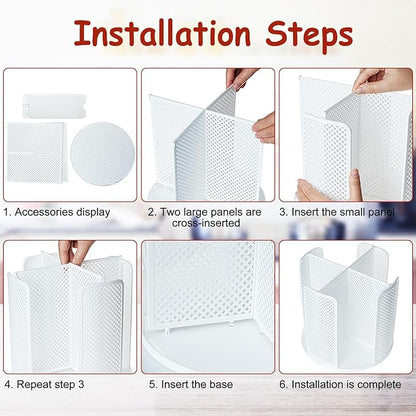 Installation Steps

1. Accessories display

2. Two large panels are cross-inserted

3. Insert the small panel

4. Repeat step 3

5. Insert the base

6. Installation is complete