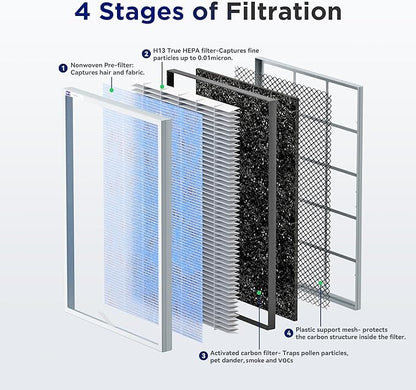 4 Stages of Filtration

1 Nonwoven Pre-filter: Captures hair and fabric.

2 H13 True HEPA filter-Captures fine particles up to 0.01micron.

3 Activated carbon filter- Traps pollen particles, pet dander, smoke and VOCs

4 Plastic support mesh- protects the carbon structure inside the filter.