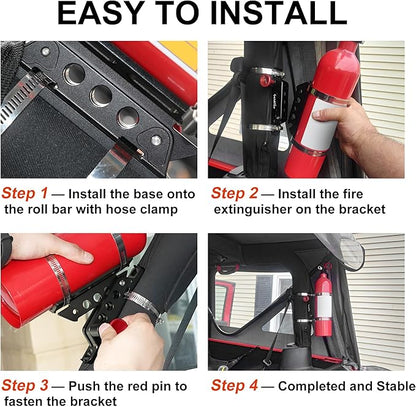 EASY TO INSTALL

Step 1 — Install the base onto the roll bar with hose clamp

Step 2 — Install the fire extinguisher on the bracket

Step 3 — Push the red pin to fasten the bracket

Step 4 — Completed and Stable