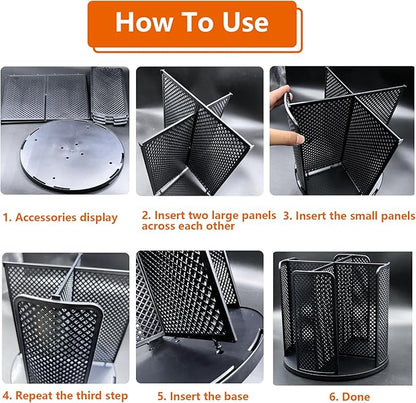 How To Use

1. Accessories display

2. Insert two large panels across each other

3. Insert the small panels

4. Repeat the third step

5. Insert the base

6. Done