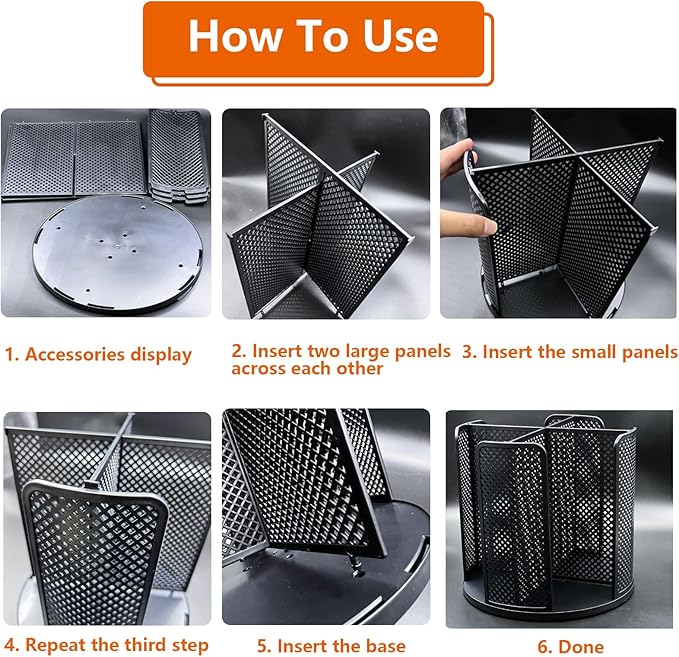 How To Use

1. Accessories display

2. Insert two large panels across each other

3. Insert the small panels

4. Repeat the third step

5. Insert the base

6. Done