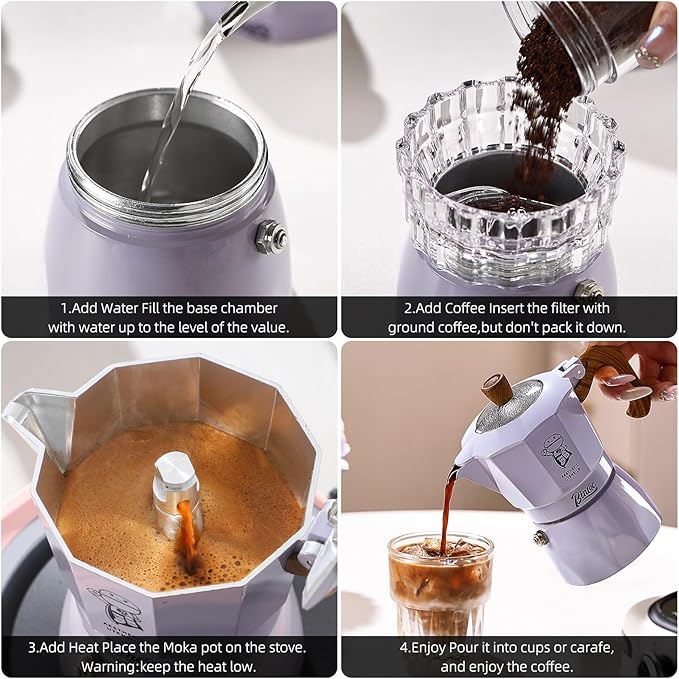 1.Add Water Fill the base chamber with water up to the level of the value.

2.Add Coffee Insert the filter with ground coffee,but don't pack it down.

3.Add Heat Place the Moka pot on the stove. Warning:keep the heat low.

Bincoo

4.Enjoy Pour it into cups or carafe, and enjoy the coffee.