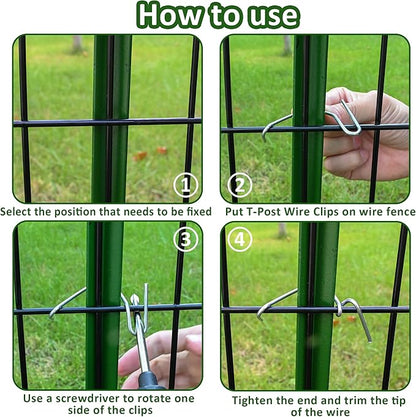 How to use

1
Select the position that needs to be fixed

2
Put T-Post Wire Clips on wire fence

3
Use a screwdriver to rotate one side of the clips

4
Tighten the end and trim the tip of the wire