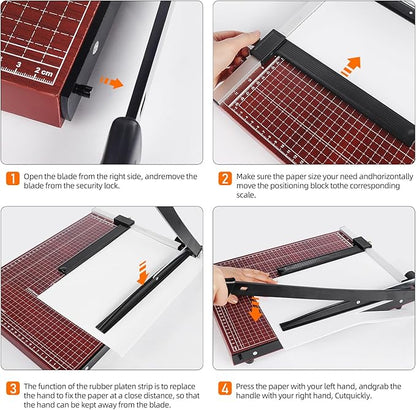 3 2 cm

1 Open the blade from the right side, andremove the blade from the security lock.

2 Make sure the paper size your need andhorizontally move the positioning block tothe corresponding scale.

3 The function of the rubber platen strip is to replace the hand to fix the paper at a close distance, so that the hand can be kept away from the blade.

4 Press the paper with your left hand, andgrab the handle with your right hand, Cutquickly.