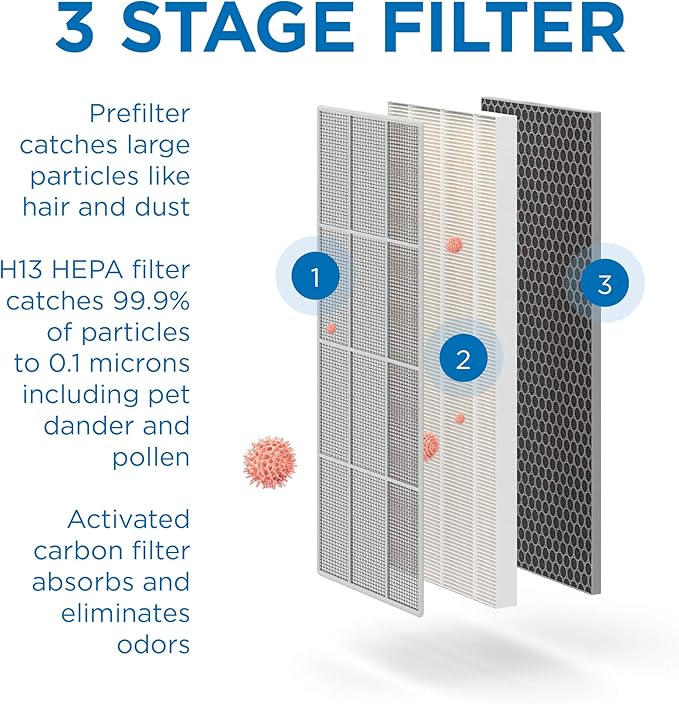 3 STAGE FILTER

Prefilter catches large particles like hair and dust

H13 HEPA filter catches 99.9% of particles to 0.1 microns including pet dander and pollen

Activated carbon filter absorbs and eliminates odors

1

2

3