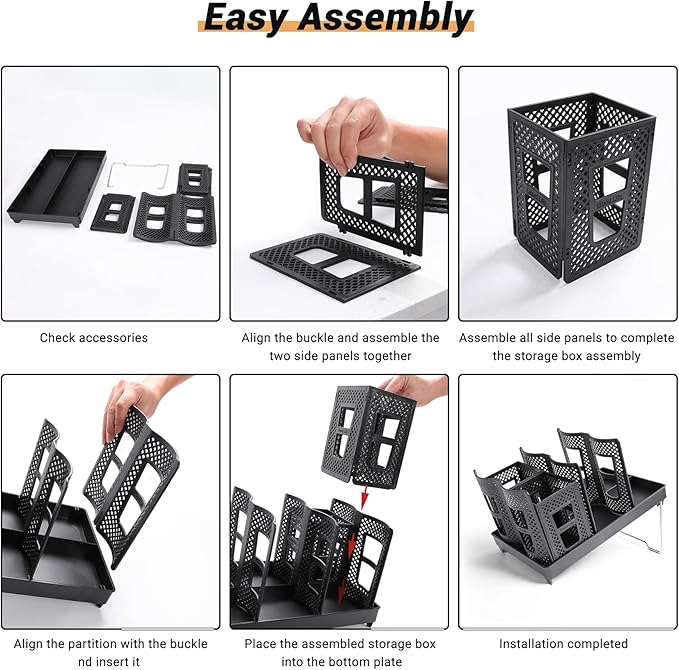 Easy Assembly

Check accessories

Align the buckle and assemble the two side panels together

Assemble all side panels to complete the storage box assembly

Align the partition with the buckle nd insert it

Place the assembled storage box into the bottom plate

Installation completed