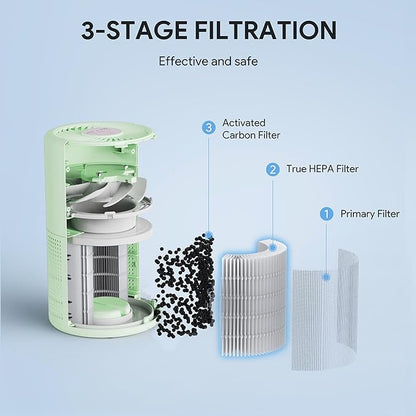 3-STAGE FILTRATION

Effective and safe

3 Activated Carbon Filter

2 True HEPA Filter

1 Primary Filter