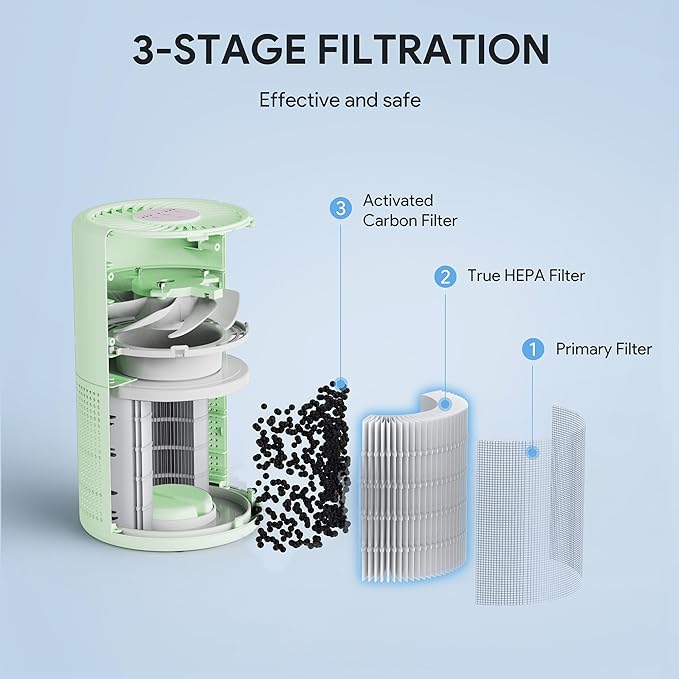 3-STAGE FILTRATION

Effective and safe

3 Activated Carbon Filter

2 True HEPA Filter

1 Primary Filter