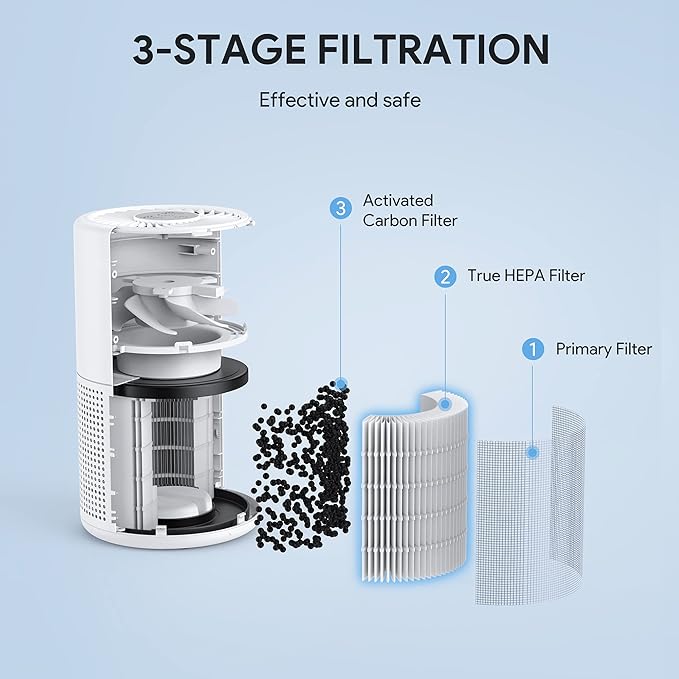 3-STAGE FILTRATION

Effective and safe

3 Activated Carbon Filter

2 True HEPA Filter

1 Primary Filter