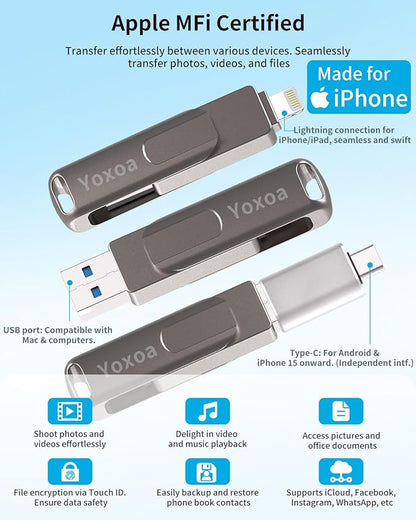 Apple MFi Certified

Transfer effortlessly between various devices. Seamlessly transfer photos, videos, and files

Made for iPhone

Lightning connection for iPhone/iPad, seamless and swift

Yoxoa

Yoxoa

USB port: Compatible with Mac & computers.

Yoxoa

Type-C: For Android & iPhone 15 onward. (Independent intf.)

Shoot photos and videos effortlessly

Delight in video and music playback

Access pictures and office documents

File encryption via Touch ID. Ensure data safety

Easily backup and restore phone book contacts

Supports iCloud, Facebook, Instagram, WhatsApp, etc