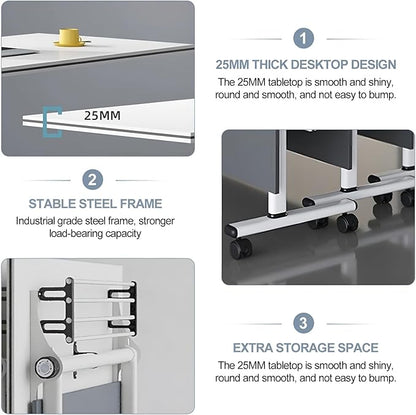 25MM

1

25MM THICK DESKTOP DESIGN

The 25MM tabletop is smooth and shiny, round and smooth, and not easy to bump.

2

STABLE STEEL FRAME

Industrial grade steel frame, stronger load-bearing capacity

3

EXTRA STORAGE SPACE

The 25MM tabletop is smooth and shiny, round and smooth, and not easy to bump.