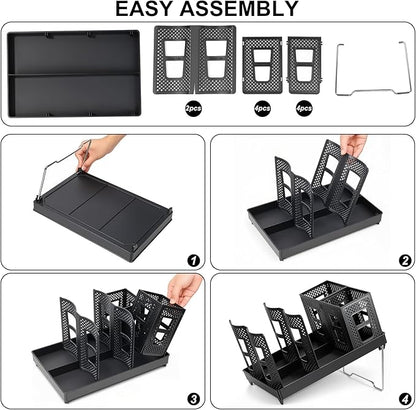 EASY ASSEMBLY

2pcs

4pcs

4pcs

1

2

3

4