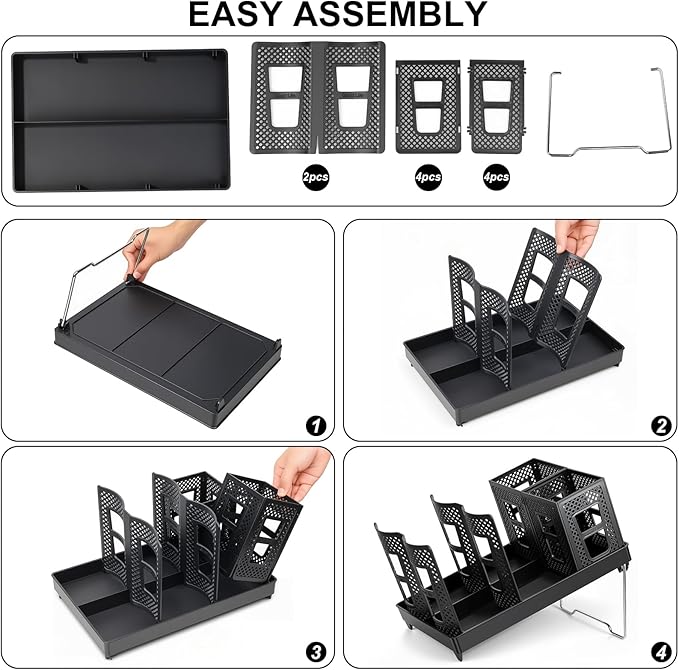 EASY ASSEMBLY

2pcs

4pcs

4pcs

1

2

3

4