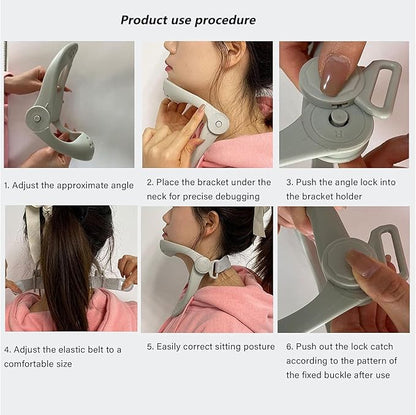 Product use procedure

1. Adjust the approximate angle

2. Place the bracket under the neck for precise debugging

3. Push the angle lock into the bracket holder

4. Adjust the elastic belt to a comfortable size

5. Easily correct sitting posture

6. Push out the lock catch according to the pattern of the fixed buckle after use