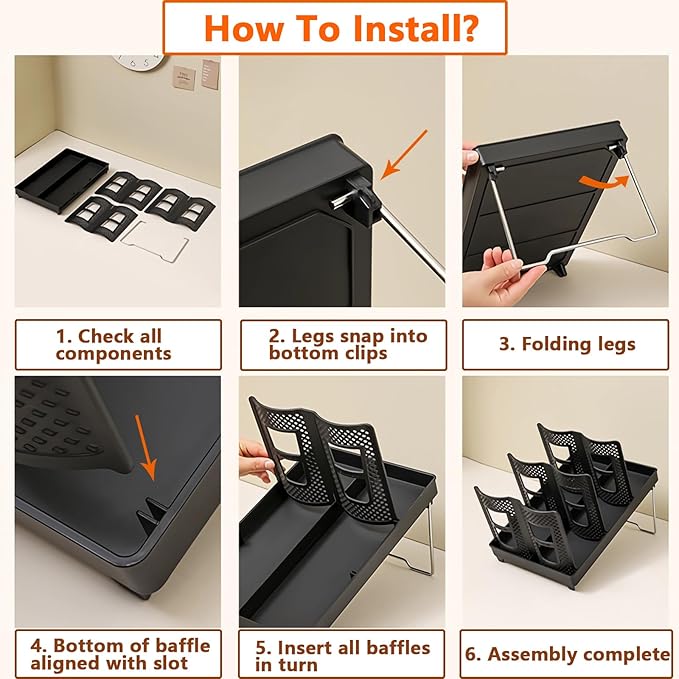 How To Install?

1. Check all components

2. Legs snap into bottom clips

3. Folding legs

4. Bottom of baffle aligned with slot

5. Insert all baffles in turn

6. Assembly complete