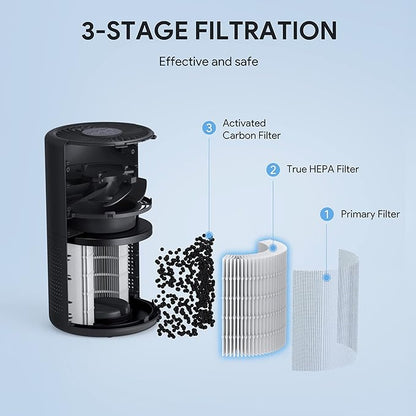 3-STAGE FILTRATION

Effective and safe

3 Activated Carbon Filter

2 True HEPA Filter

1 Primary Filter