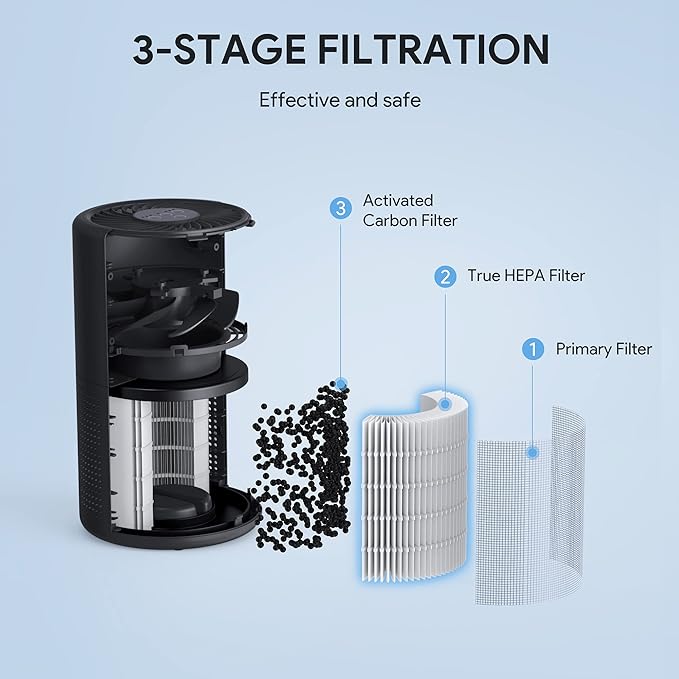 3-STAGE FILTRATION

Effective and safe

3 Activated Carbon Filter

2 True HEPA Filter

1 Primary Filter