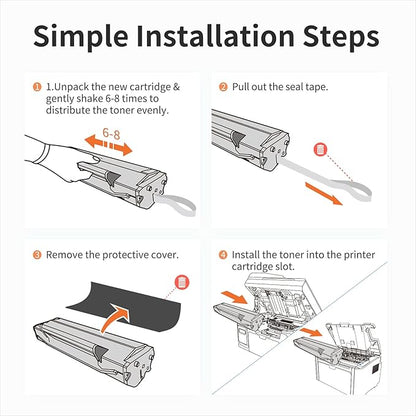 Simple Installation Steps

1 1.Unpack the new cartridge & gently shake 6-8 times to distribute the toner evenly.

6-8

2 Pull out the seal tape.

3 Remove the protective cover.

4 Install the toner into the printer cartridge slot.