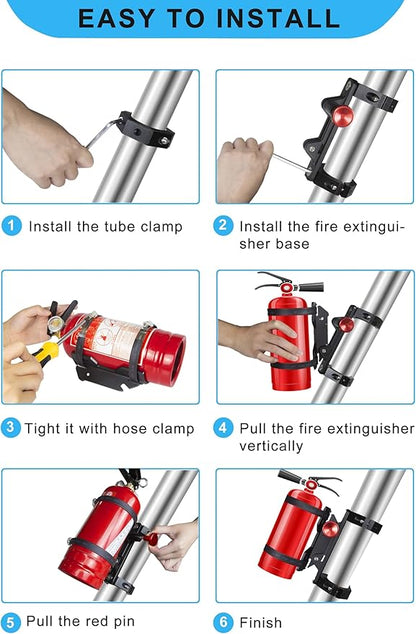 EASY TO INSTALL

1 Install the tube clamp

2 Install the fire extinguisher base

3 Tight it with hose clamp

4 Pull the fire extinguisher vertically

5 Pull the red pin

6 Finish