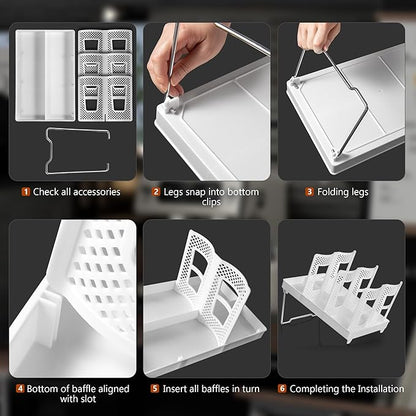 1 Check all accessories

2 Legs snap into bottom clips

3 Folding legs

4 Bottom of baffle aligned with slot

5 Insert all baffles in turn

6 Completing the Installation