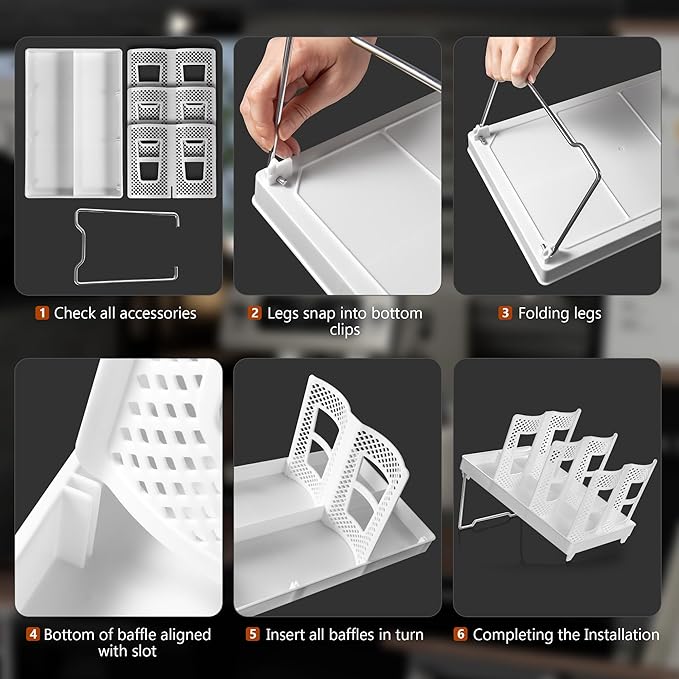 1 Check all accessories

2 Legs snap into bottom clips

3 Folding legs

4 Bottom of baffle aligned with slot

5 Insert all baffles in turn

6 Completing the Installation