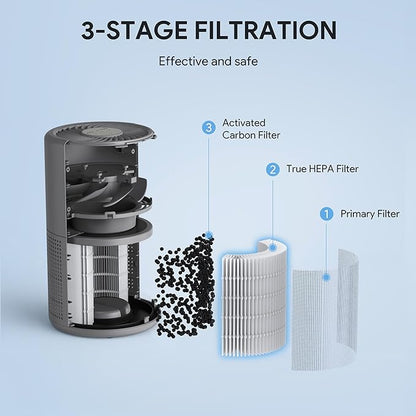 3-STAGE FILTRATION

Effective and safe

3 Activated Carbon Filter

2 True HEPA Filter

1 Primary Filter