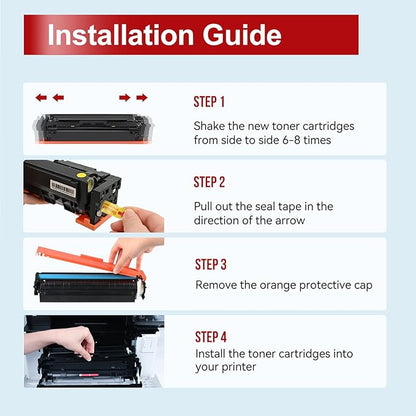 Installation Guide

STEP 1

Shake the new toner cartridges from side to side 6-8 times

STEP 2

Pull out the seal tape in the direction of the arrow

STEP 3

Remove the orange protective cap

STEP 4

Install the toner cartridges into your printer