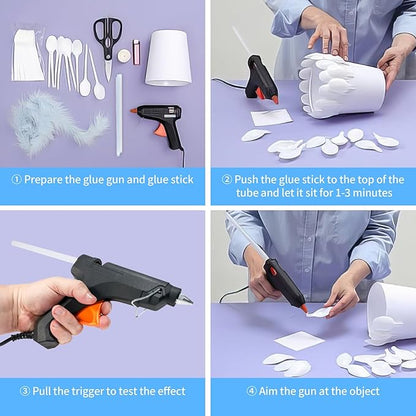 ① Prepare the glue gun and glue stick

② Push the glue stick to the top of the tube and let it sit for 1-3 minutes

③ Pull the trigger to test the effect

④ Aim the gun at the object