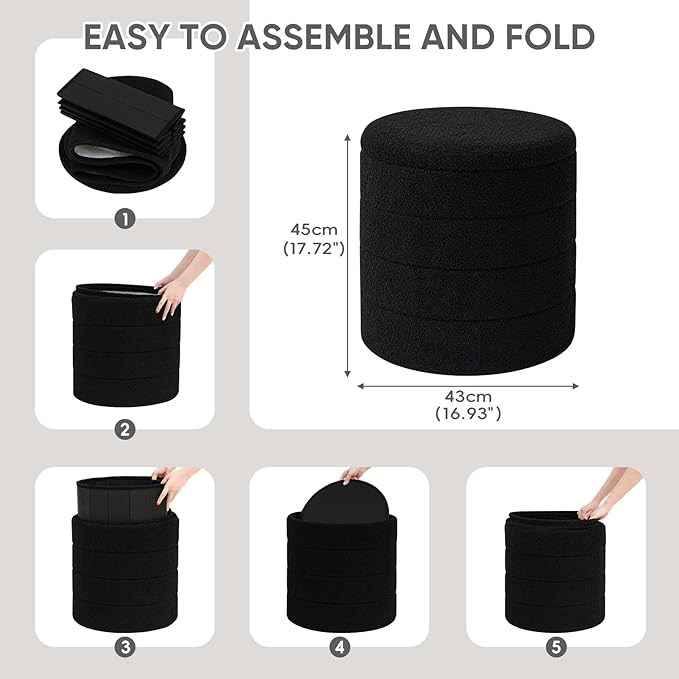 EASY TO ASSEMBLE AND FOLD

1

45cm
(17.72")

43cm
(16.93")

2

3

4

5