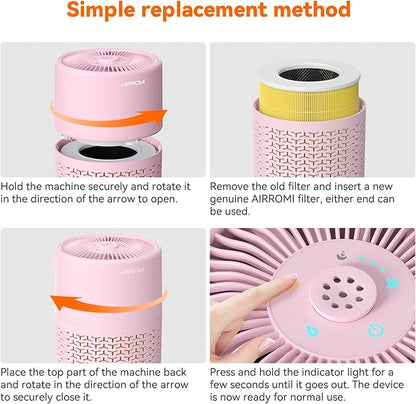 Simple replacement method

AIRROMI

Hold the machine securely and rotate it in the direction of the arrow to open.

Remove the old filter and insert a new genuine AIRROMI filter, either end can be used.

AIRROMI

Place the top part of the machine back and rotate in the direction of the arrow to securely close it.

Press and hold the indicator light for a few seconds until it goes out. The device is now ready for normal use.