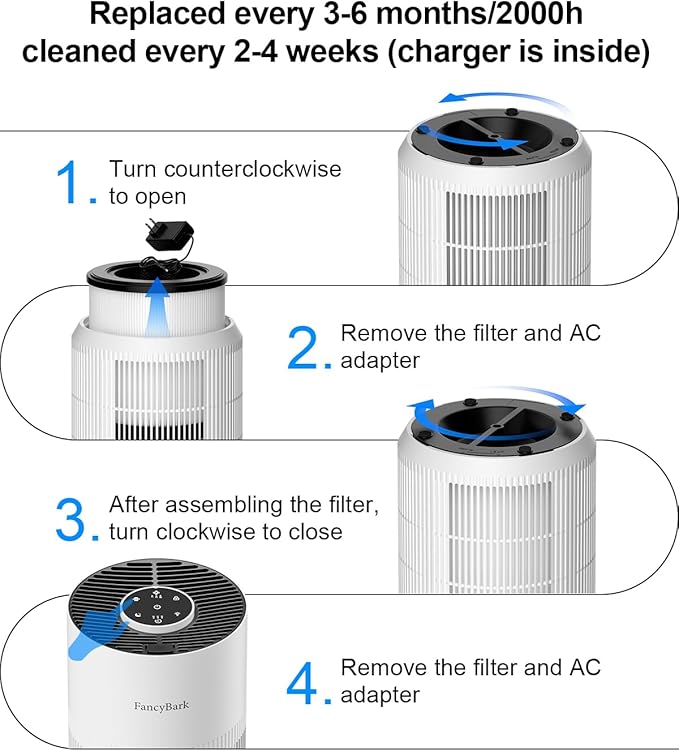 Replaced every 3-6 months/2000h
cleaned every 2-4 weeks (charger is inside)

1. Turn counterclockwise to open

2. Remove the filter and AC adapter

3. After assembling the filter, turn clockwise to close

4. Remove the filter and AC adapter

FancyBark