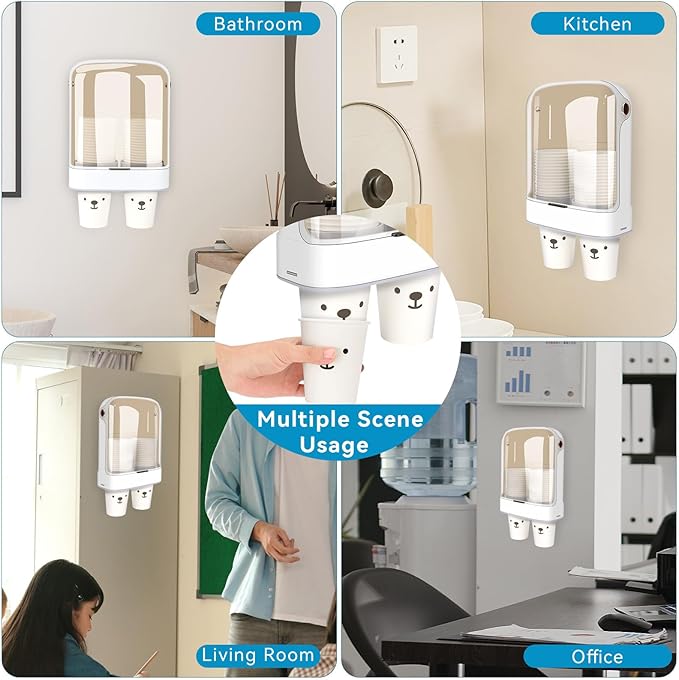 Bathroom

Kitchen

Multiple Scene Usage

Living Room

Office