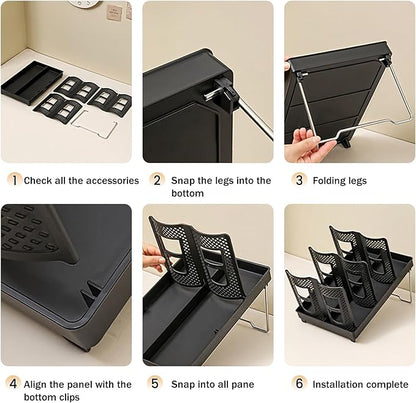 1 Check all the accessories

2 Snap the legs into the bottom

3 Folding legs

4 Align the panel with the bottom clips

5 Snap into all pane

6 Installation complete