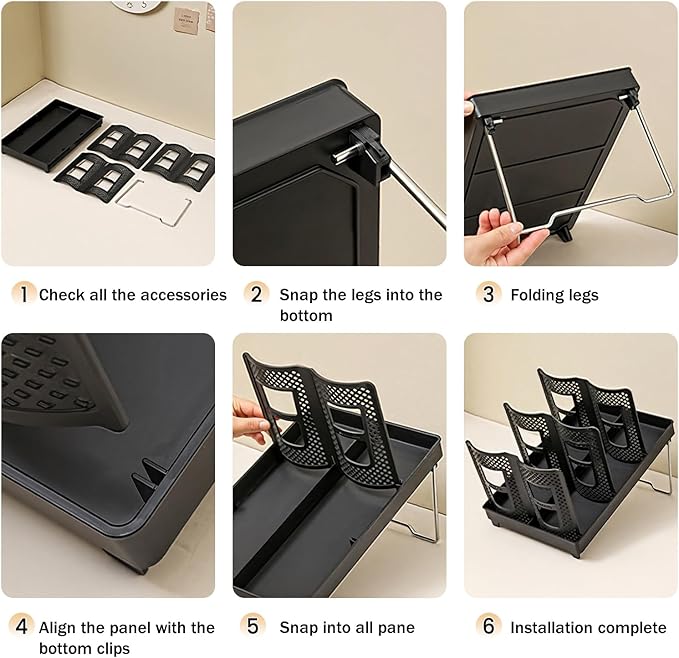 1 Check all the accessories

2 Snap the legs into the bottom

3 Folding legs

4 Align the panel with the bottom clips

5 Snap into all pane

6 Installation complete