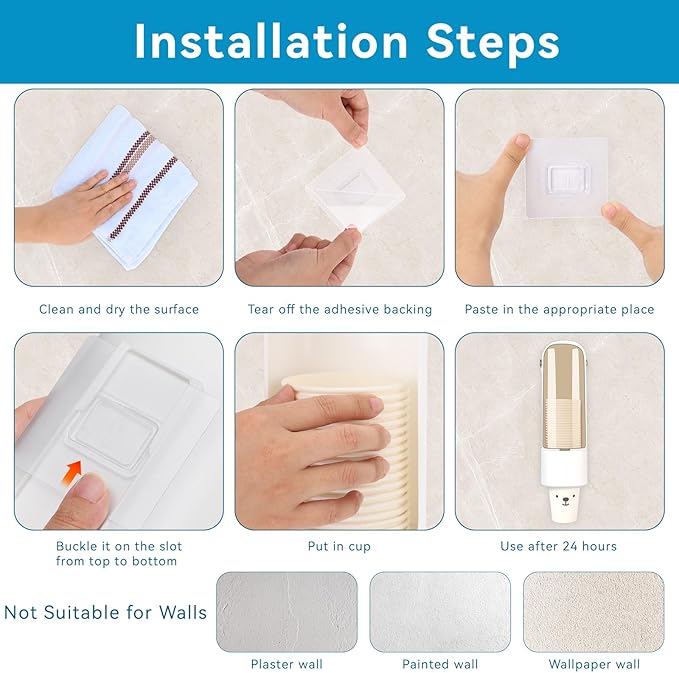 Installation Steps

Clean and dry the surface

Tear off the adhesive backing

Paste in the appropriate place

Buckle it on the slot from top to bottom

Put in cup

Use after 24 hours

Not Suitable for Walls

Plaster wall

Painted wall

Wallpaper wall