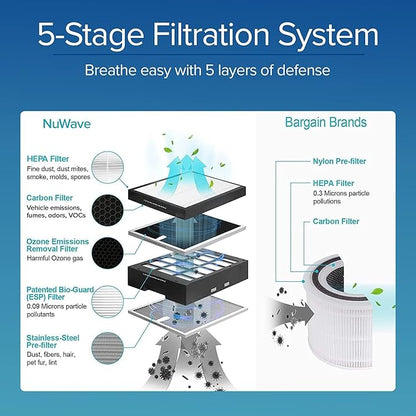 5-Stage Filtration System

Breathe easy with 5 layers of defense

NuWave

HEPA Filter
Fine dust, dust mites, smoke, molds, spores

Carbon Filter
Vehicle emissions, fumes, odors, VOCs

Ozone Emissions Removal Filter
Harmful Ozone gas

Patented Bio-Guard (ESP) Filter
0.09 Microns particle pollutants

Stainless-Steel Pre-filter
Dust, fibers, hair, pet fur, lint

Bargain Brands

Nylon Pre-filter

HEPA Filter
0.3 Microns particle pollutions

Carbon Filter