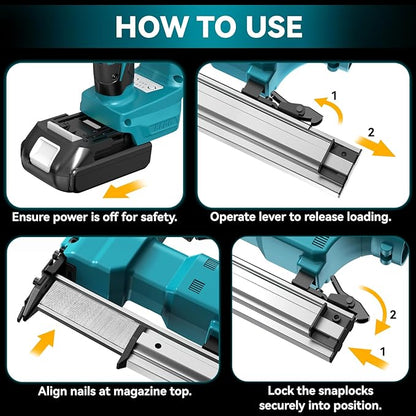 HOW TO USE

Ensure power is off for safety.

1

2

Operate lever to release loading.

Align nails at magazine top.

2

1

Lock the snaplocks securely into position.