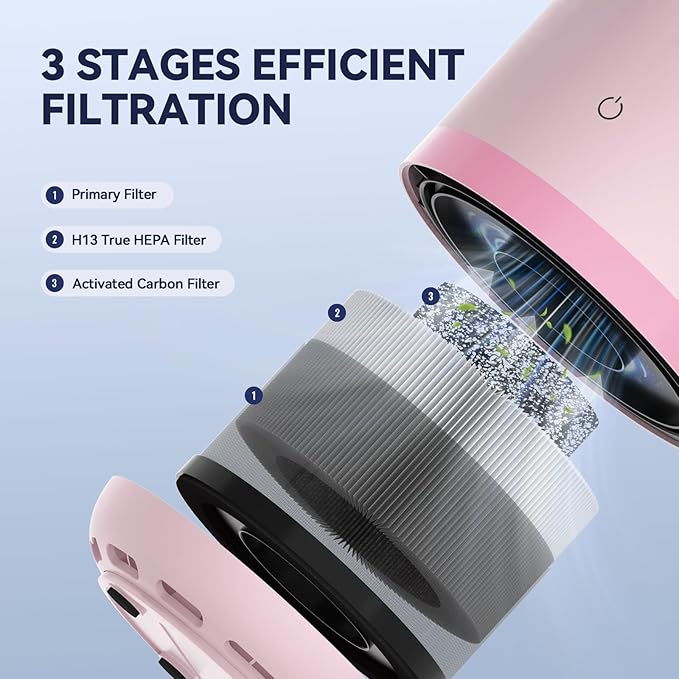 3 STAGES EFFICIENT FILTRATION

1 Primary Filter

2 H13 True HEPA Filter

3 Activated Carbon Filter

3

2

1