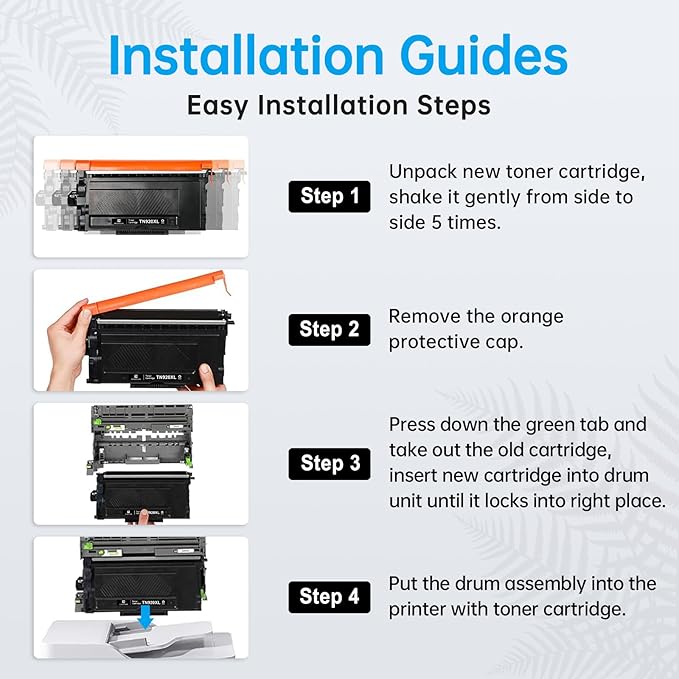 Installation Guides

Easy Installation Steps

TN920XL

Step 1

Unpack new toner cartridge, shake it gently from side to side 5 times.

TN920XL

Step 2

Remove the orange protective cap.

TN920XL

Step 3

Press down the green tab and take out the old cartridge, insert new cartridge into drum unit until it locks into right place.

TN920XL

Step 4

Put the drum assembly into the printer with toner cartridge.