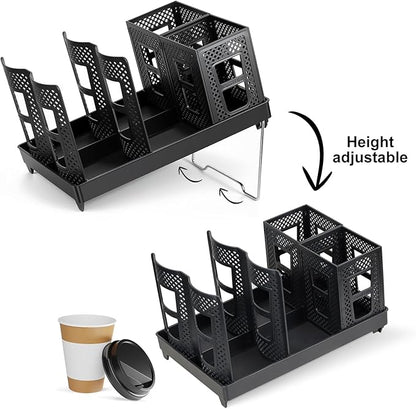 Height adjustable