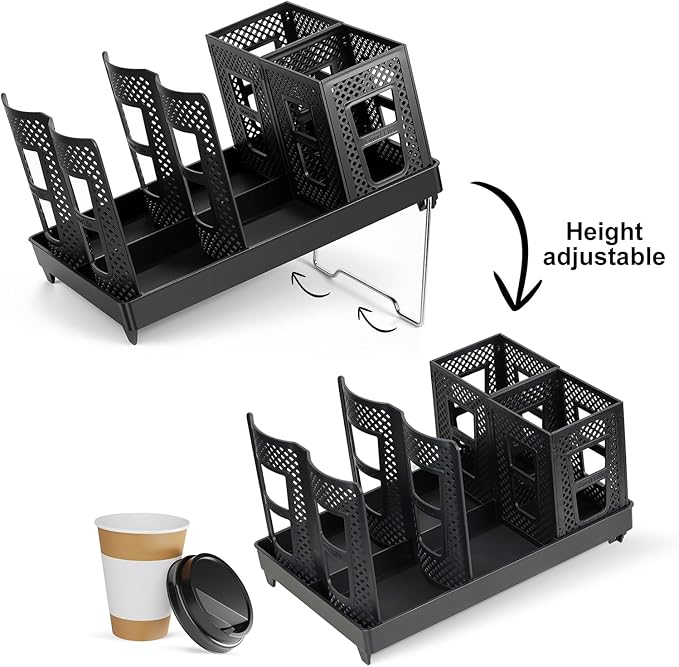 Height adjustable