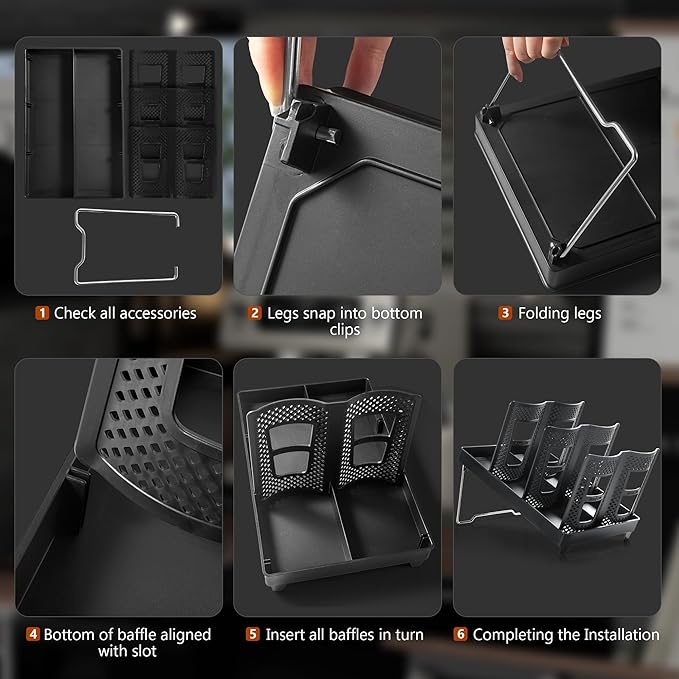 1 Check all accessories

2 Legs snap into bottom clips

3 Folding legs

4 Bottom of baffle aligned with slot

5 Insert all baffles in turn

6 Completing the Installation