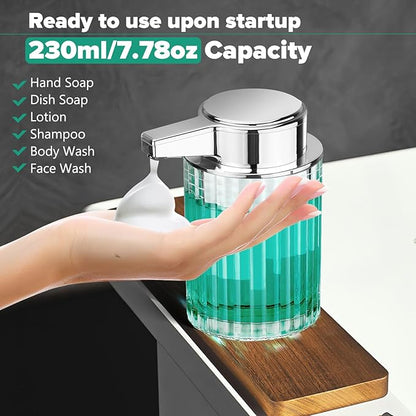 Ready to use upon startup
230ml/7.78oz Capacity

Hand Soap
Dish Soap
Lotion
Shampoo
Body Wash
Face Wash