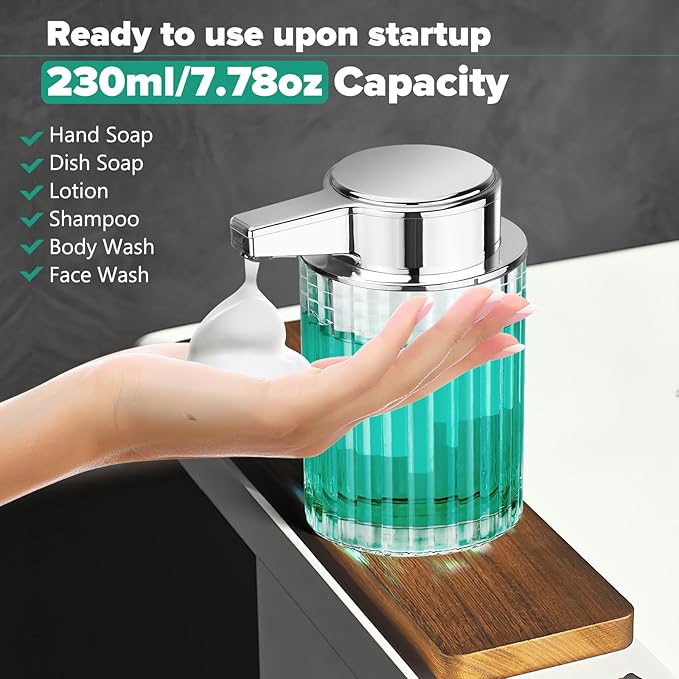 Ready to use upon startup

230ml/7.78oz Capacity

Hand Soap
Dish Soap
Lotion
Shampoo
Body Wash
Face Wash